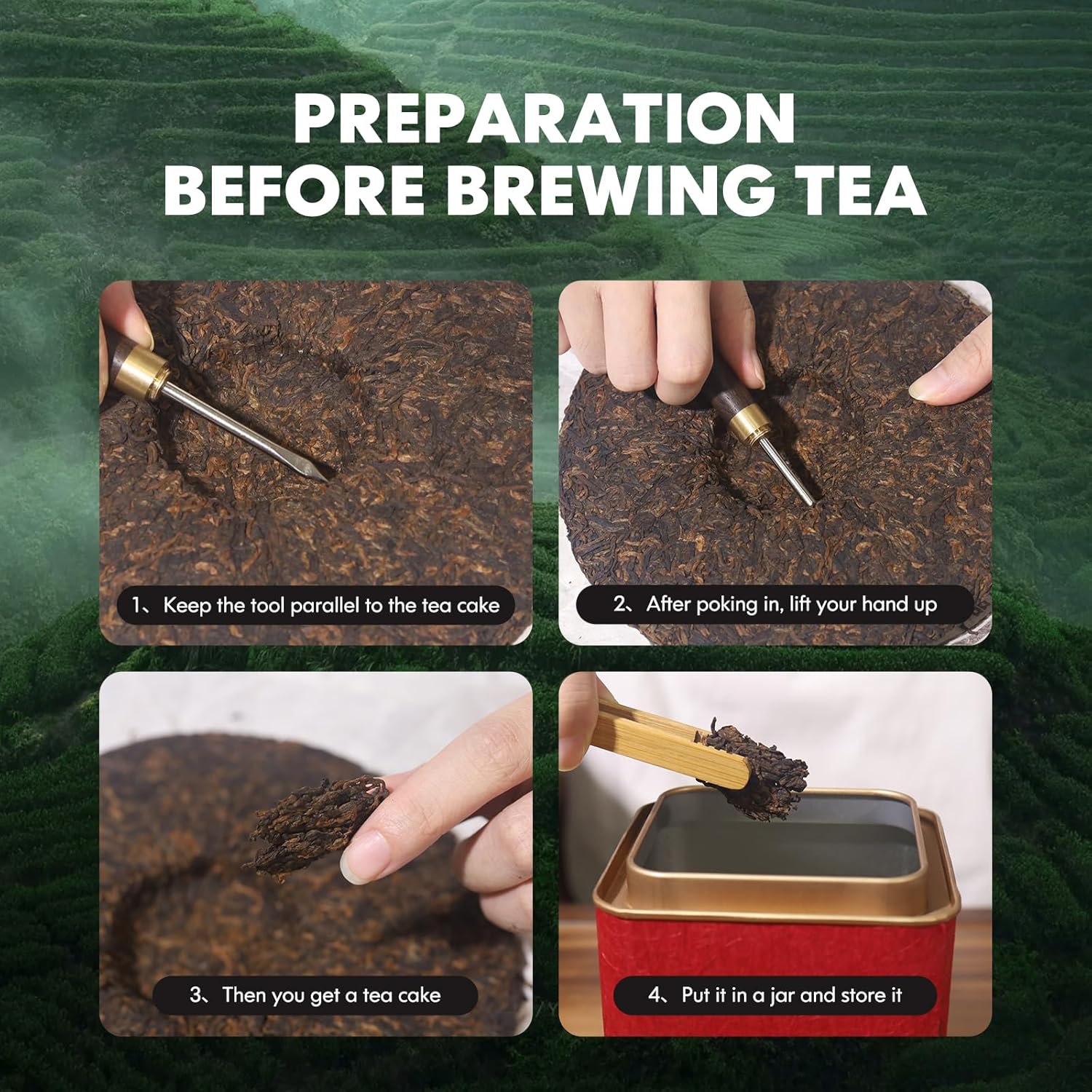 PREPARATION BEFORE BREWING TEA

1、Keep the tool parallel to the tea cake

2、After poking in, lift your hand up

3、Then you get a tea cake

4、Put it in a jar and store it